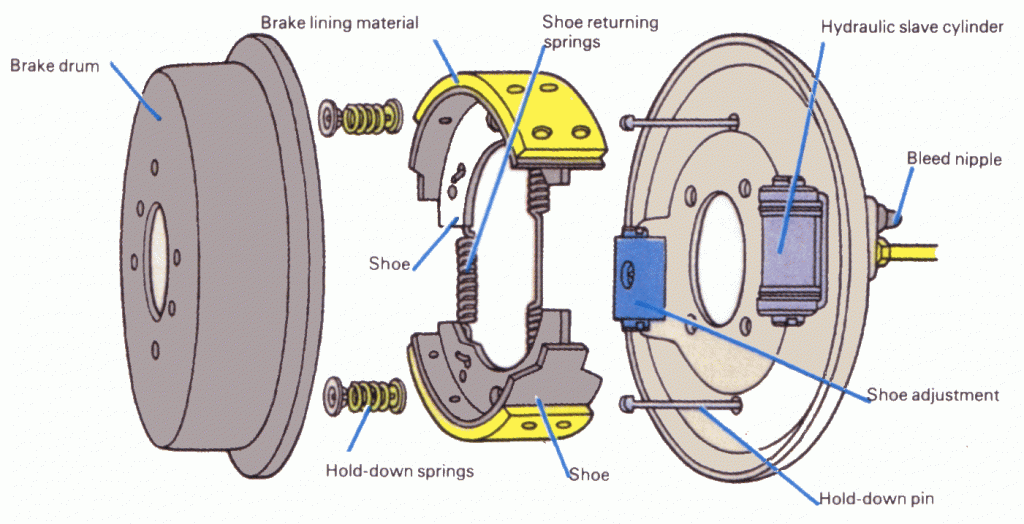 Brake drum

Brake lining material

Shoe returning springs

Hydraulic slave cylinder

Bleed nipple

Shoe

Shoe adjustment

Hold-down springs

Shoe

Hold-down pin